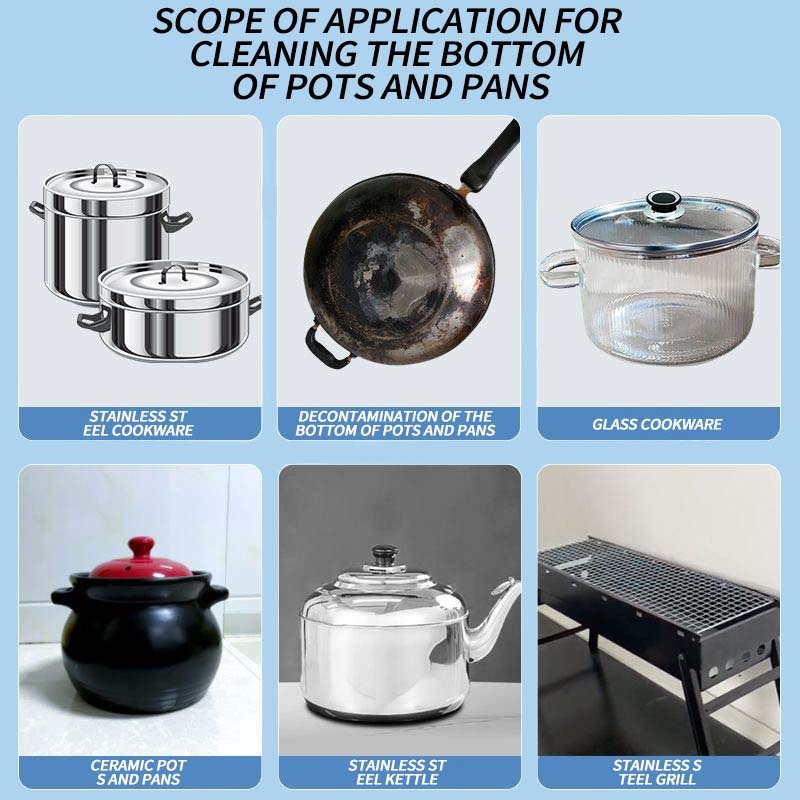 SCOPE OF APPLICATION FOR CLEANING THE BOTTOM OF POTS AND PANS

STAINLESS ST EEL COOKWARE

DECONTAMINATION OF THE BOTTOM OF POTS AND PANS

GLASS COOKWARE

CERAMIC POT S AND PANS

STAINLESS ST EEL KETTLE

STAINLESS S TEEL GRILL