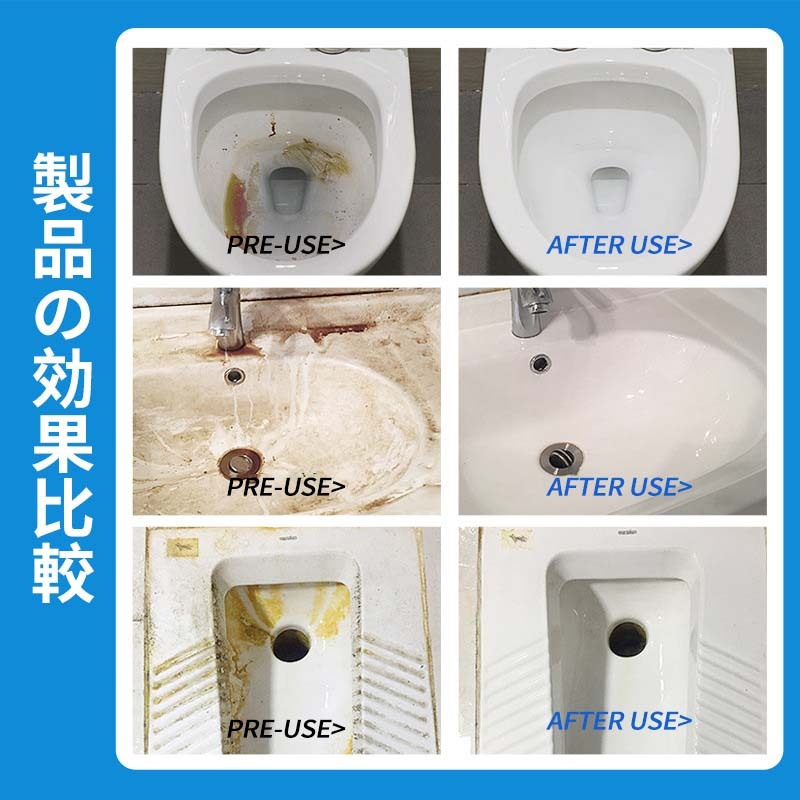 製品の効果比較

PRE-USE>

AFTER USE>

PRE-USE>

AFTER USE>

PRE-USE>

AFTER USE>