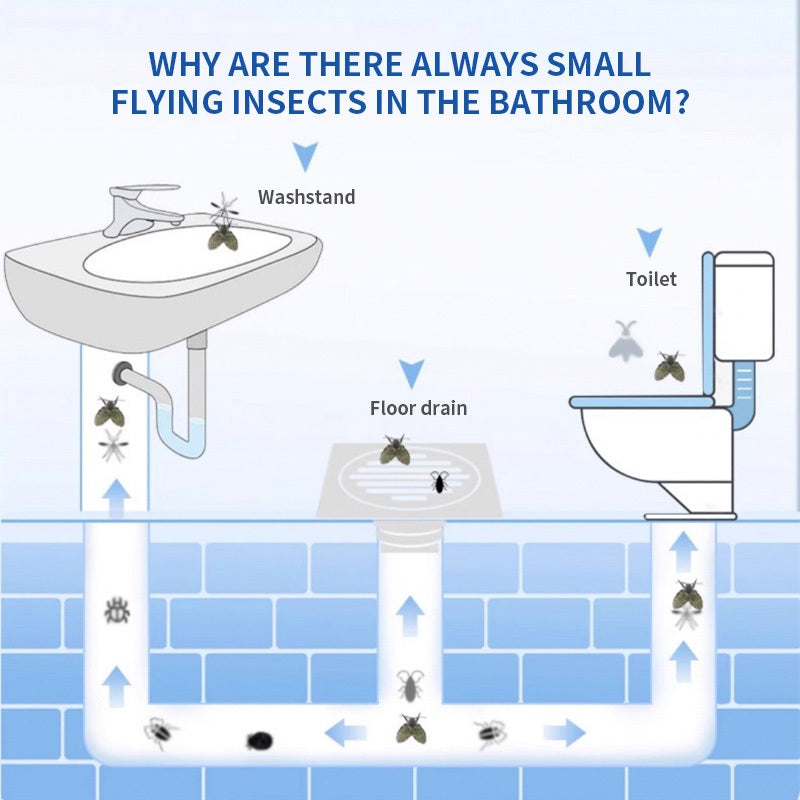 WHY ARE THERE ALWAYS SMALL FLYING INSECTS IN THE BATHROOM?

Washstand

Toilet

Floor drain