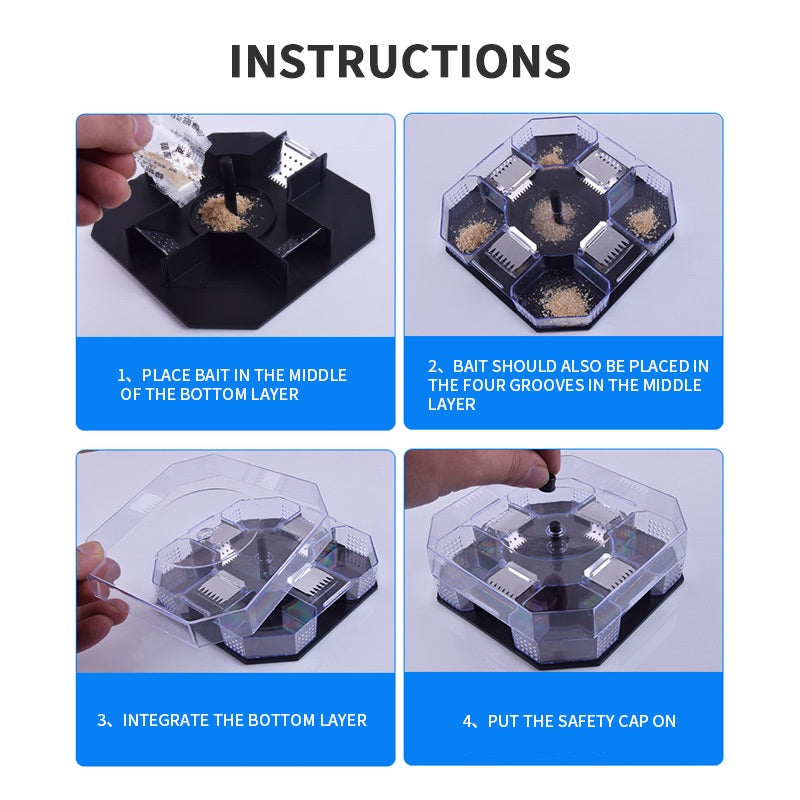 INSTRUCTIONS

1、PLACE BAIT IN THE MIDDLE OF THE BOTTOM LAYER

2、BAIT SHOULD ALSO BE PLACED IN THE FOUR GROOVES IN THE MIDDLE LAYER

3、INTEGRATE THE BOTTOM LAYER

4、PUT THE SAFETY CAP ON