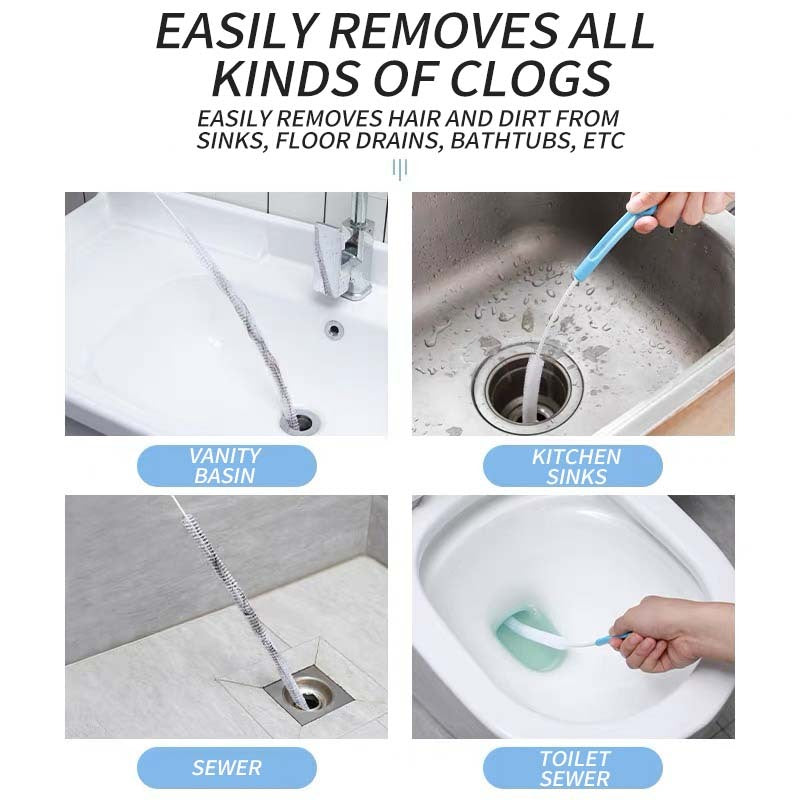 EASILY REMOVES ALL KINDS OF CLOGS

EASILY REMOVES HAIR AND DIRT FROM SINKS, FLOOR DRAINS, BATHTUBS, ETC

VANITY BASIN

KITCHEN SINKS

SEWER

TOILET SEWER