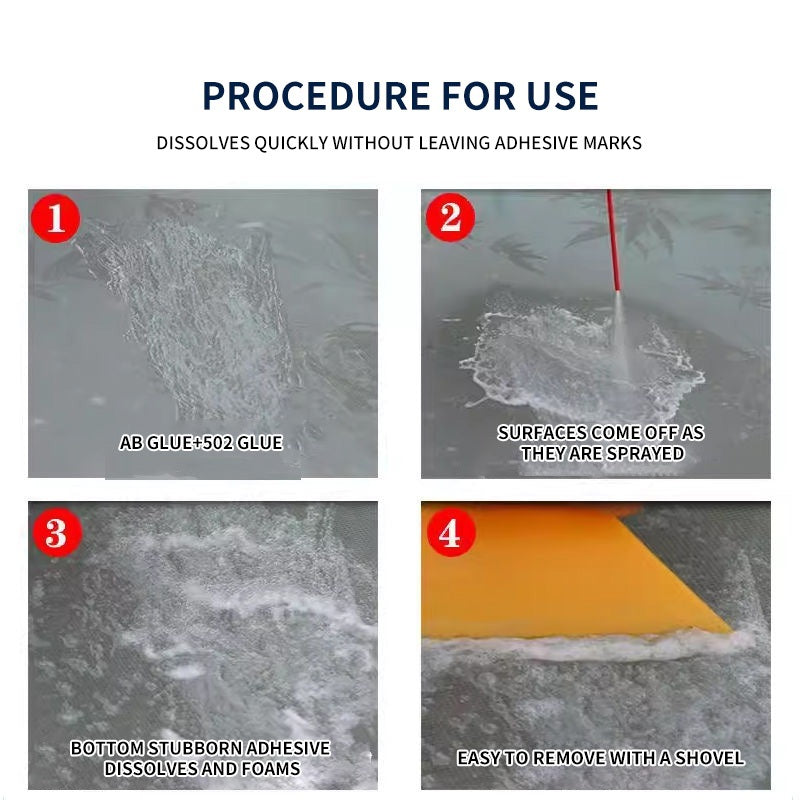 PROCEDURE FOR USE

DISSOLVES QUICKLY WITHOUT LEAVING ADHESIVE MARKS

1

AB GLUE+502 GLUE

2

SURFACES COME OFF AS THEY ARE SPRAYED

3

BOTTOM STUBBORN ADHESIVE DISSOLVES AND FOAMS

4

EASY TO REMOVE WITH A SHOVEL