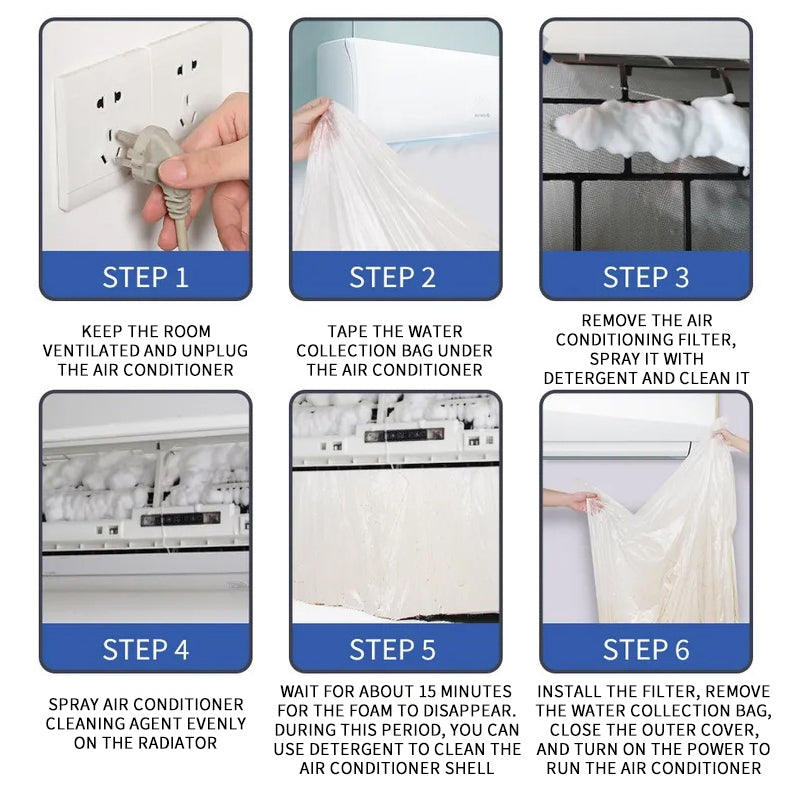 STEP 1

KEEP THE ROOM VENTILATED AND UNPLUG THE AIR CONDITIONER

STEP 2

TAPE THE WATER COLLECTION BAG UNDER THE AIR CONDITIONER

STEP 3

REMOVE THE AIR CONDITIONING FILTER, SPRAY IT WITH DETERGENT AND CLEAN IT

STEP 4

SPRAY AIR CONDITIONER CLEANING AGENT EVENLY ON THE RADIATOR

STEP 5

WAIT FOR ABOUT 15 MINUTES FOR THE FOAM TO DISAPPEAR. DURING THIS PERIOD, YOU CAN USE DETERGENT TO CLEAN THE AIR CONDITIONER SHELL

STEP 6

INSTALL THE FILTER, REMOVE THE WATER COLLECTION BAG, CLOSE THE OUTER COVER, AND TURN ON THE POWER TO RUN THE AIR CONDITIONER