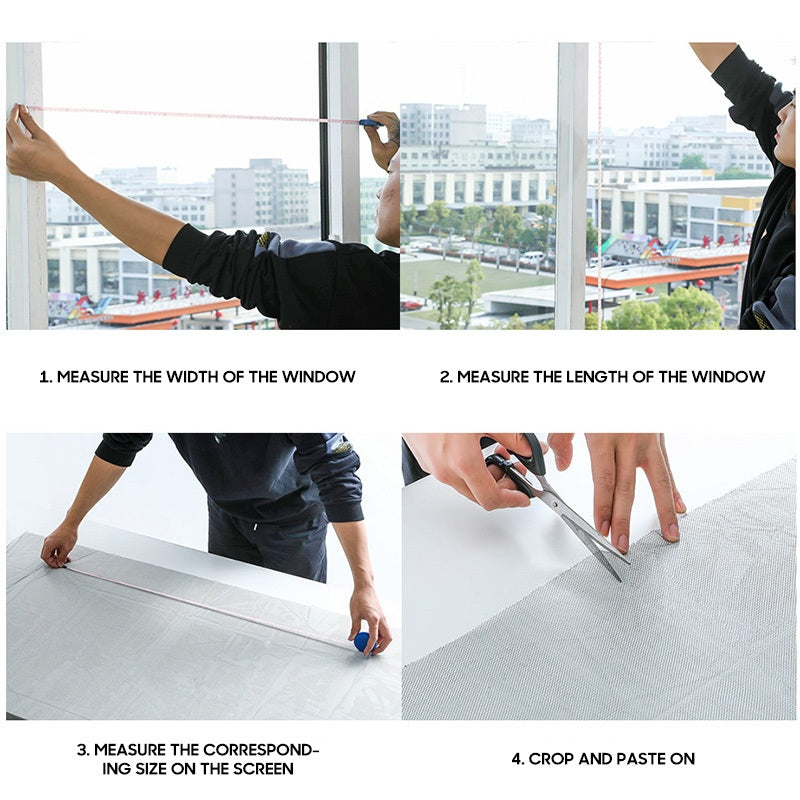 1. MEASURE THE WIDTH OF THE WINDOW

2. MEASURE THE LENGTH OF THE WINDOW

3. MEASURE THE CORRESPONDING SIZE ON THE SCREEN

4. CROP AND PASTE ON