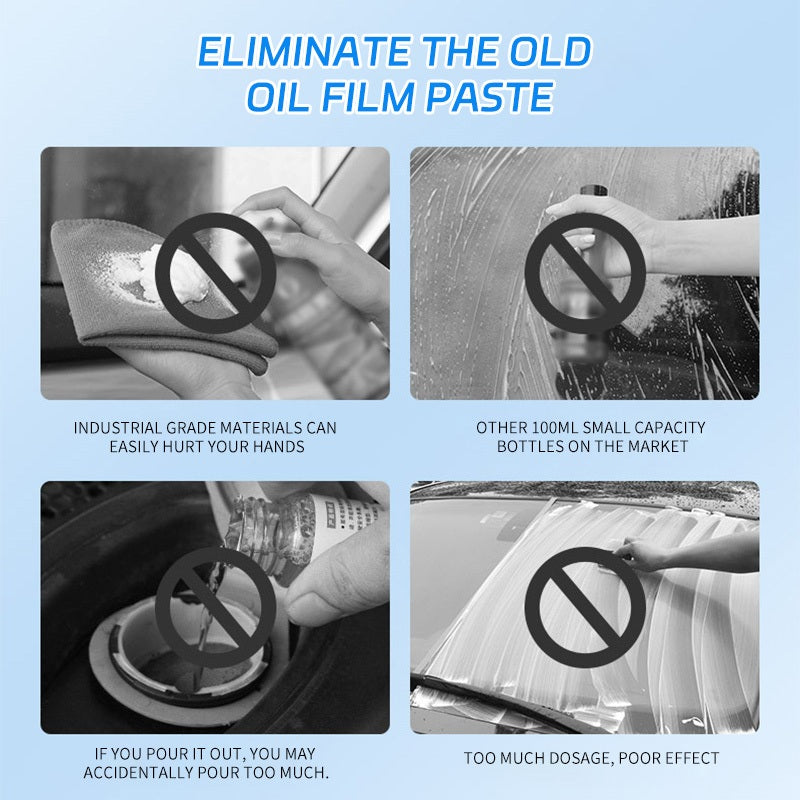 ELIMINATE THE OLD OIL FILM PASTE

INDUSTRIAL GRADE MATERIALS CAN EASILY HURT YOUR HANDS

OTHER 100ML SMALL CAPACITY BOTTLES ON THE MARKET

IF YOU POUR IT OUT, YOU MAY ACCIDENTALLY POUR TOO MUCH.

TOO MUCH DOSAGE, POOR EFFECT