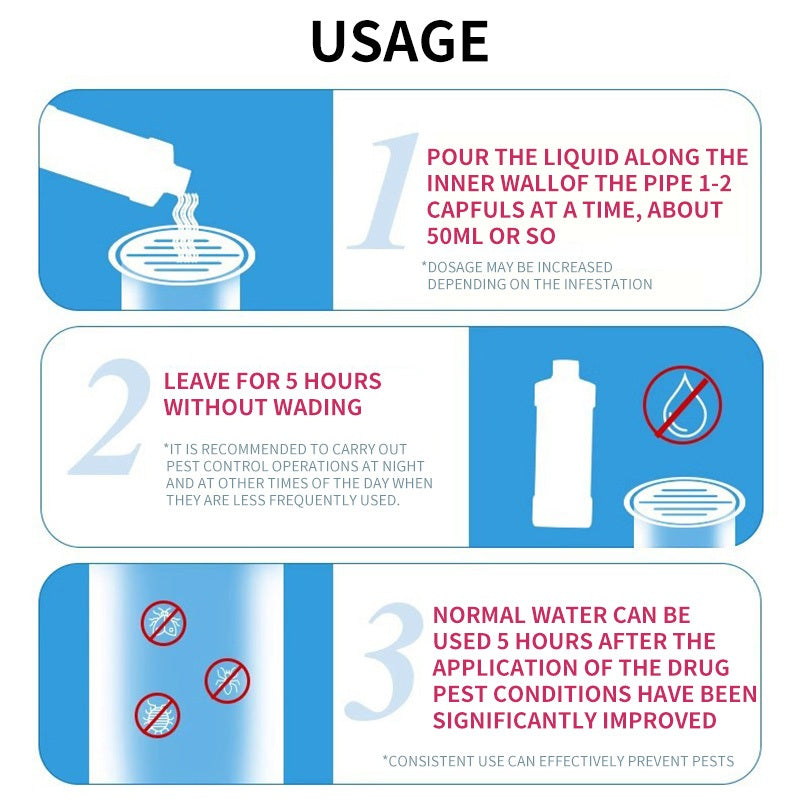 USAGE

1

POUR THE LIQUID ALONG THE INNER WALLOF THE PIPE 1-2 CAPFULS AT A TIME, ABOUT 50ML OR SO

*DOSAGE MAY BE INCREASED DEPENDING ON THE INFESTATION

2

LEAVE FOR 5 HOURS WITHOUT WADING

*IT IS RECOMMENDED TO CARRY OUT PEST CONTROL OPERATIONS AT NIGHT AND AT OTHER TIMES OF THE DAY WHEN THEY ARE LESS FREQUENTLY USED.

3

NORMAL WATER CAN BE USED 5 HOURS AFTER THE APPLICATION OF THE DRUG PEST CONDITIONS HAVE BEEN SIGNIFICANTLY IMPROVED

*CONSISTENT USE CAN EFFECTIVELY PREVENT PESTS