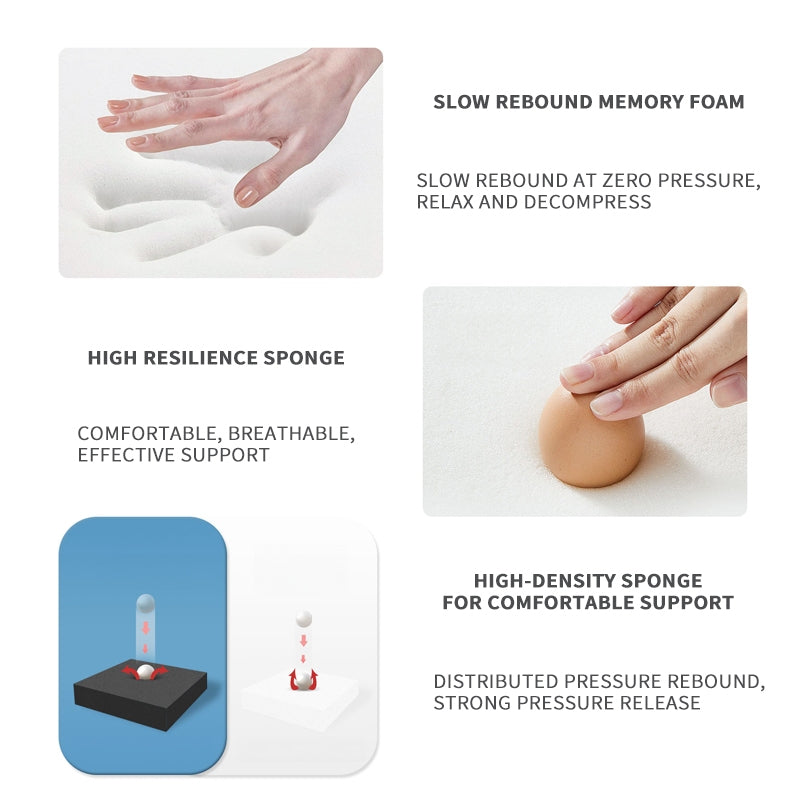 SLOW REBOUND MEMORY FOAM

SLOW REBOUND AT ZERO PRESSURE, RELAX AND DECOMPRESS

HIGH RESILIENCE SPONGE

COMFORTABLE, BREATHABLE, EFFECTIVE SUPPORT

HIGH-DENSITY SPONGE FOR COMFORTABLE SUPPORT

DISTRIBUTED PRESSURE REBOUND, STRONG PRESSURE RELEASE