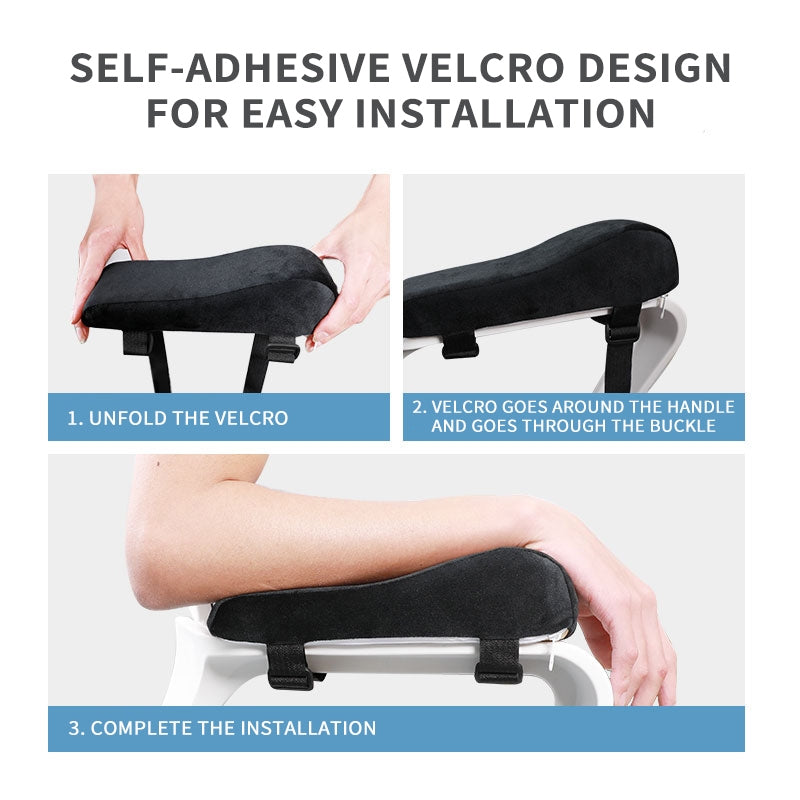 SELF-ADHESIVE VELCRO DESIGN FOR EASY INSTALLATION

1. UNFOLD THE VELCRO

2. VELCRO GOES AROUND THE HANDLE AND GOES THROUGH THE BUCKLE

3. COMPLETE THE INSTALLATION