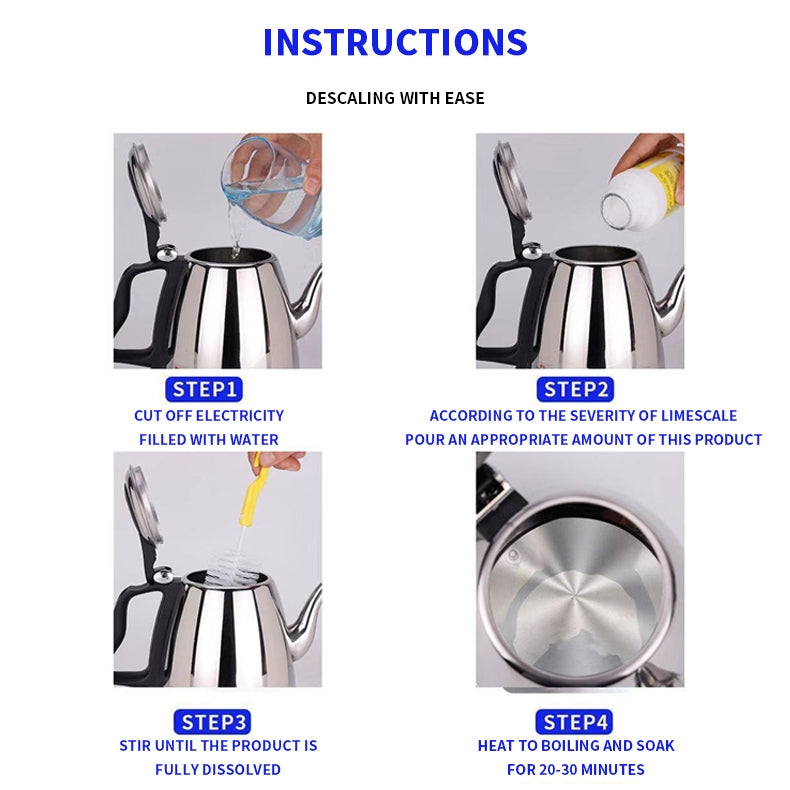 INSTRUCTIONS

DESCALING WITH EASE

STEP1

CUT OFF ELECTRICITY
FILLED WITH WATER

STEP2

ACCORDING TO THE SEVERITY OF LIMESCALE
POUR AN APPROPRIATE AMOUNT OF THIS PRODUCT

STEP3

STIR UNTIL THE PRODUCT IS
FULLY DISSOLVED

STEP4

HEAT TO BOILING AND SOAK
FOR 20-30 MINUTES