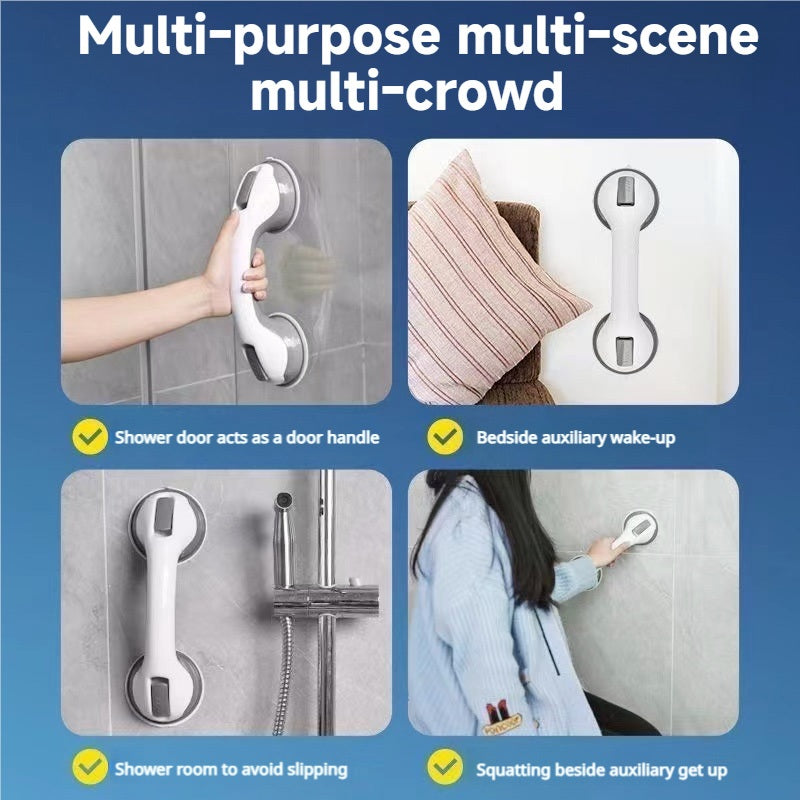 Multi-purpose multi-scene multi-crowd

Shower door acts as a door handle

Bedside auxiliary wake-up

Shower room to avoid slipping

Squatting beside auxiliary get up