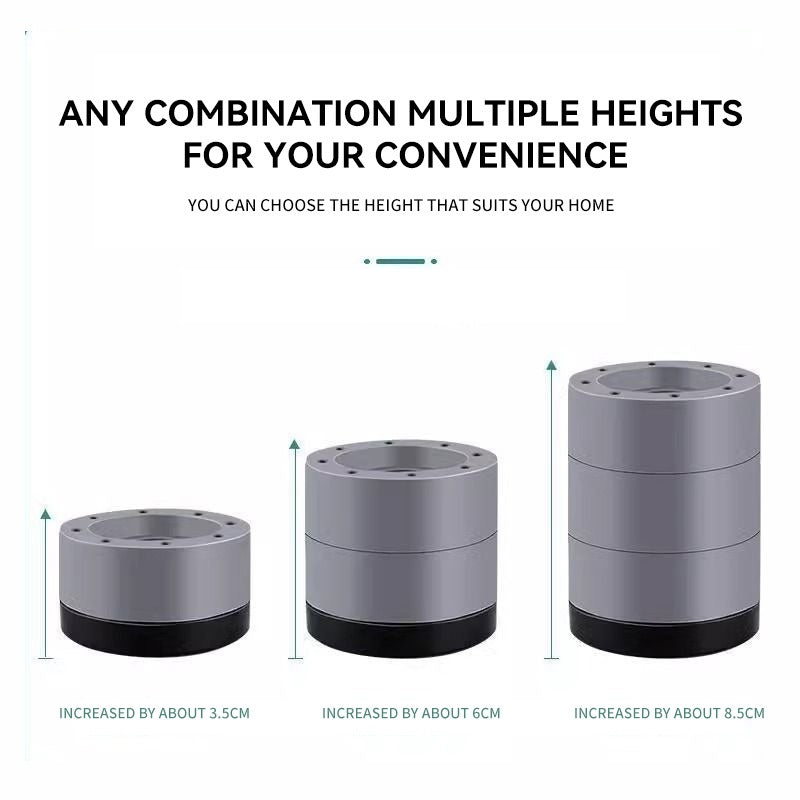 ANY COMBINATION MULTIPLE HEIGHTS FOR YOUR CONVENIENCE

YOU CAN CHOOSE THE HEIGHT THAT SUITS YOUR HOME

INCREASED BY ABOUT 3.5CM

INCREASED BY ABOUT 6CM

INCREASED BY ABOUT 8.5CM