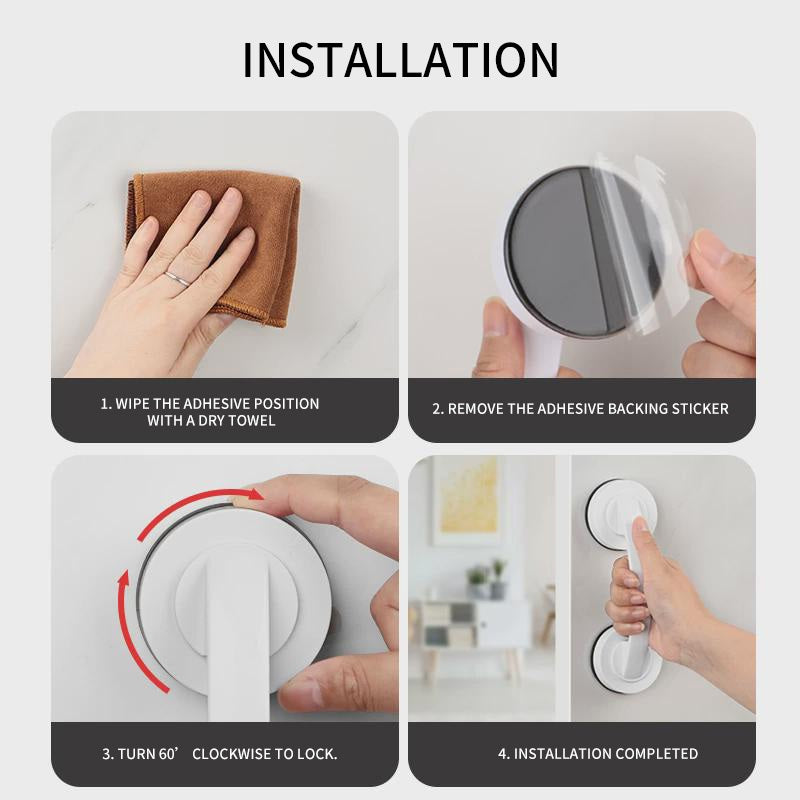 INSTALLATION

1. WIPE THE ADHESIVE POSITION WITH A DRY TOWEL

2. REMOVE THE ADHESIVE BACKING STICKER

3. TURN 60’ CLOCKWISE TO LOCK.

4. INSTALLATION COMPLETED