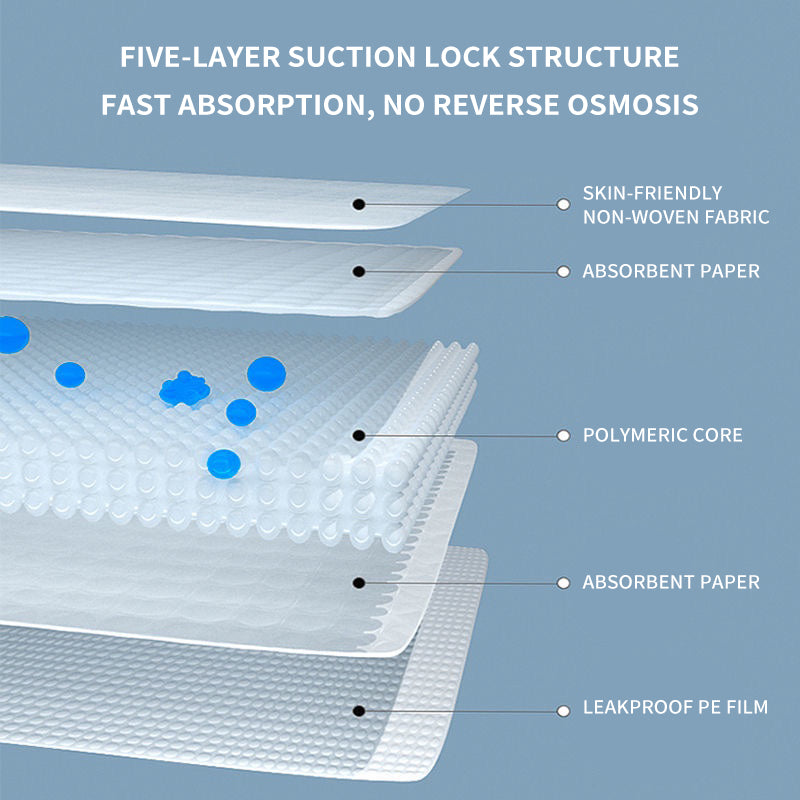 FIVE-LAYER SUCTION LOCK STRUCTURE
FAST ABSORPTION, NO REVERSE OSMOSIS

SKIN-FRIENDLY NON-WOVEN FABRIC

ABSORBENT PAPER

POLYMERIC CORE

ABSORBENT PAPER

LEAKPROOF PE FILM