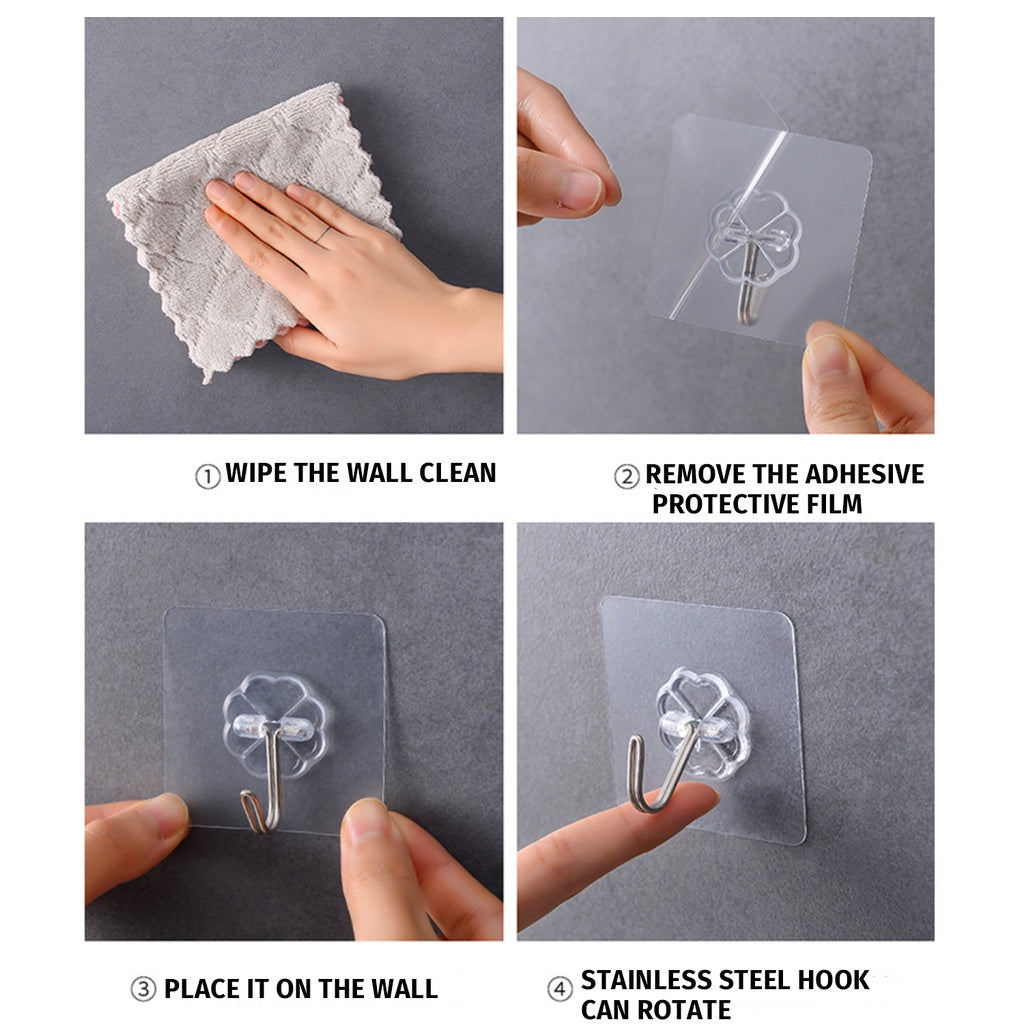 ① WIPE THE WALL CLEAN

② REMOVE THE ADHESIVE PROTECTIVE FILM

③ PLACE IT ON THE WALL

④ STAINLESS STEEL HOOK CAN ROTATE