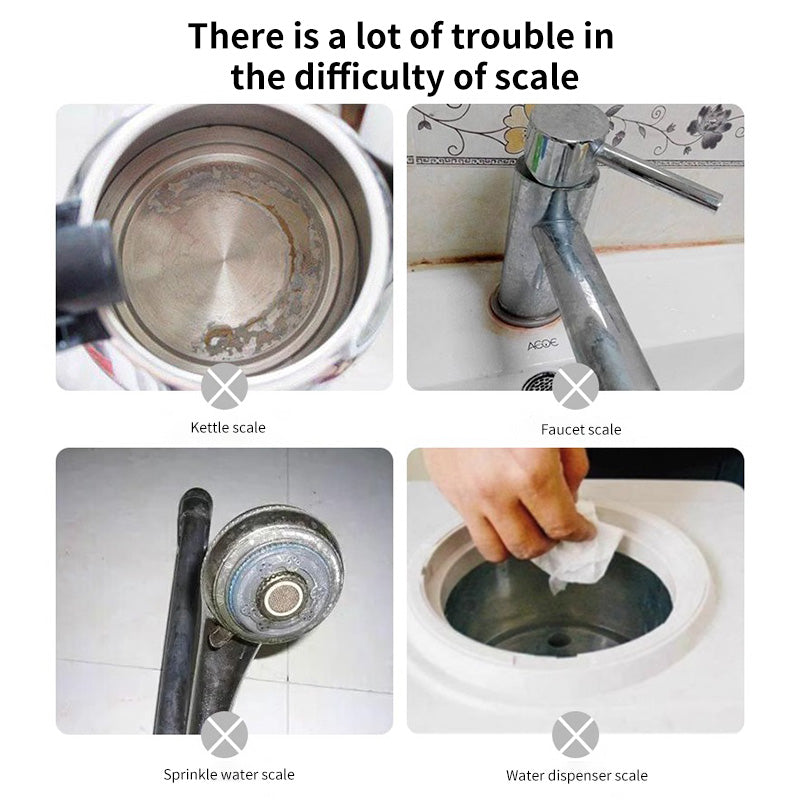 There is a lot of trouble in the difficulty of scale

AEOE

Kettle scale

Faucet scale

Sprinkle water scale

Water dispenser scale