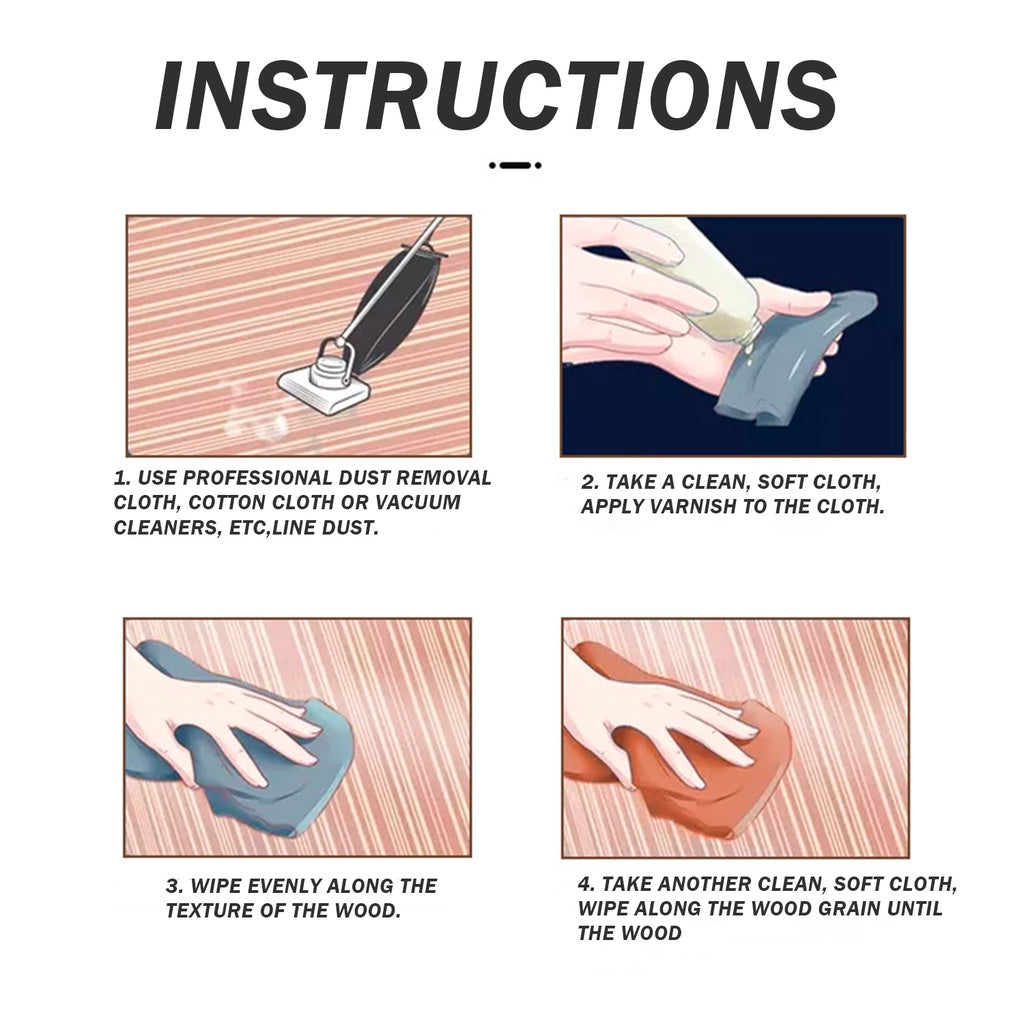 INSTRUCTIONS

1. USE PROFESSIONAL DUST REMOVAL CLOTH, COTTON CLOTH OR VACUUM CLEANERS, ETC,LINE DUST.

2. TAKE A CLEAN, SOFT CLOTH, APPLY VARNISH TO THE CLOTH.

3. WIPE EVENLY ALONG THE TEXTURE OF THE WOOD.

4. TAKE ANOTHER CLEAN, SOFT CLOTH, WIPE ALONG THE WOOD GRAIN UNTIL THE WOOD