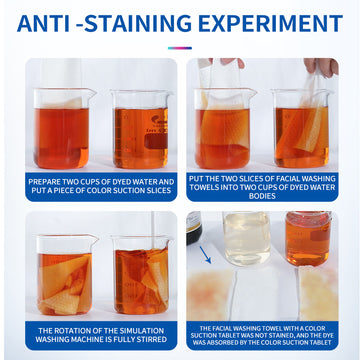 ANTI -STAINING EXPERIMENT

PREPARE TWO CUPS OF DYED WATER AND PUT A PIECE OF COLOR SUCTION SLICES

PUT THE TWO SLICES OF FACIAL WASHING TOWELS INTO TWO CUPS OF DYED WATER BODIES

THE ROTATION OF THE SIMULATION WASHING MACHINE IS FULLY STIRRED

THE FACIAL WASHING TOWEL WITH A COLOR SUCTION TABLET WAS NOT STAINED, AND THE DYE WAS ABSORBED BY THE COLOR SUCTION TABLET