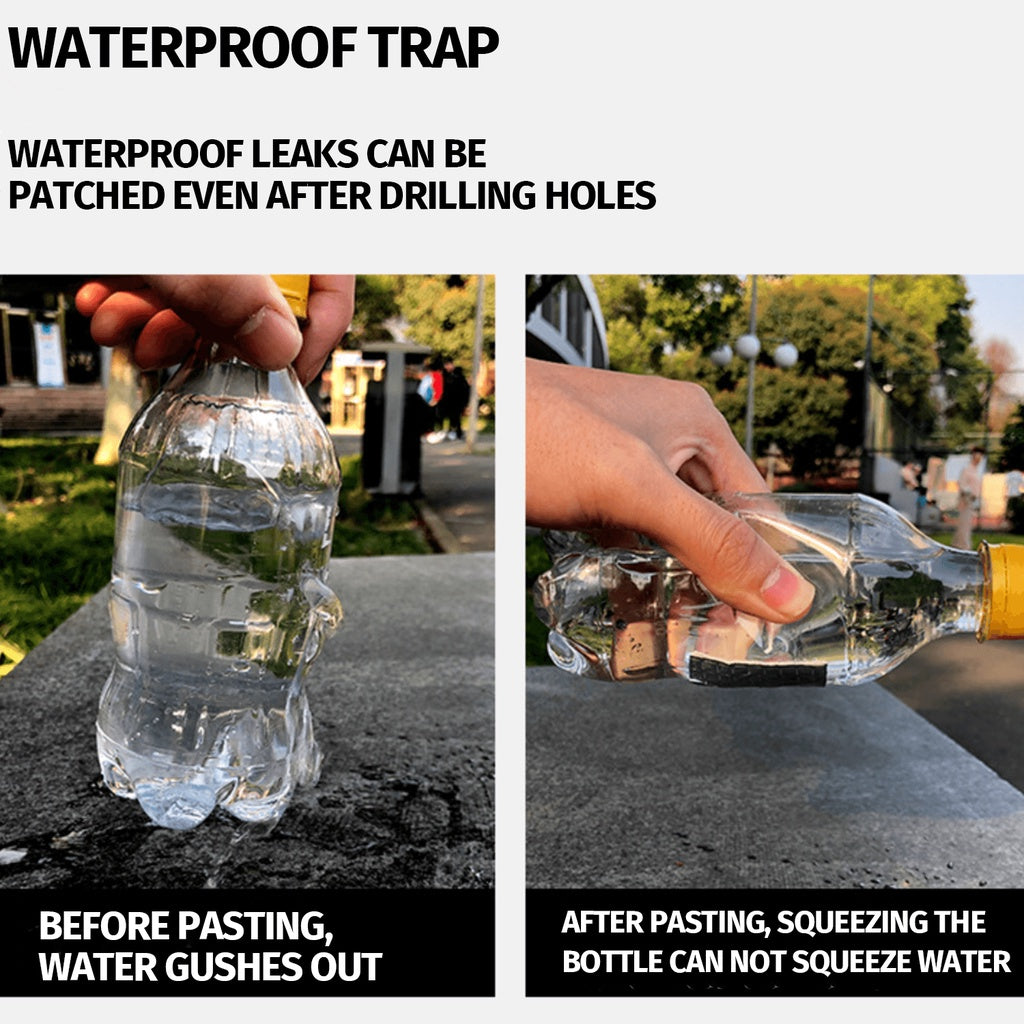 WATERPROOF TRAP

WATERPROOF LEAKS CAN BE PATCHED EVEN AFTER DRILLING HOLES

BEFORE PASTING, WATER GUSHES OUT

AFTER PASTING, SQUEEZING THE BOTTLE CAN NOT SQUEEZE WATER