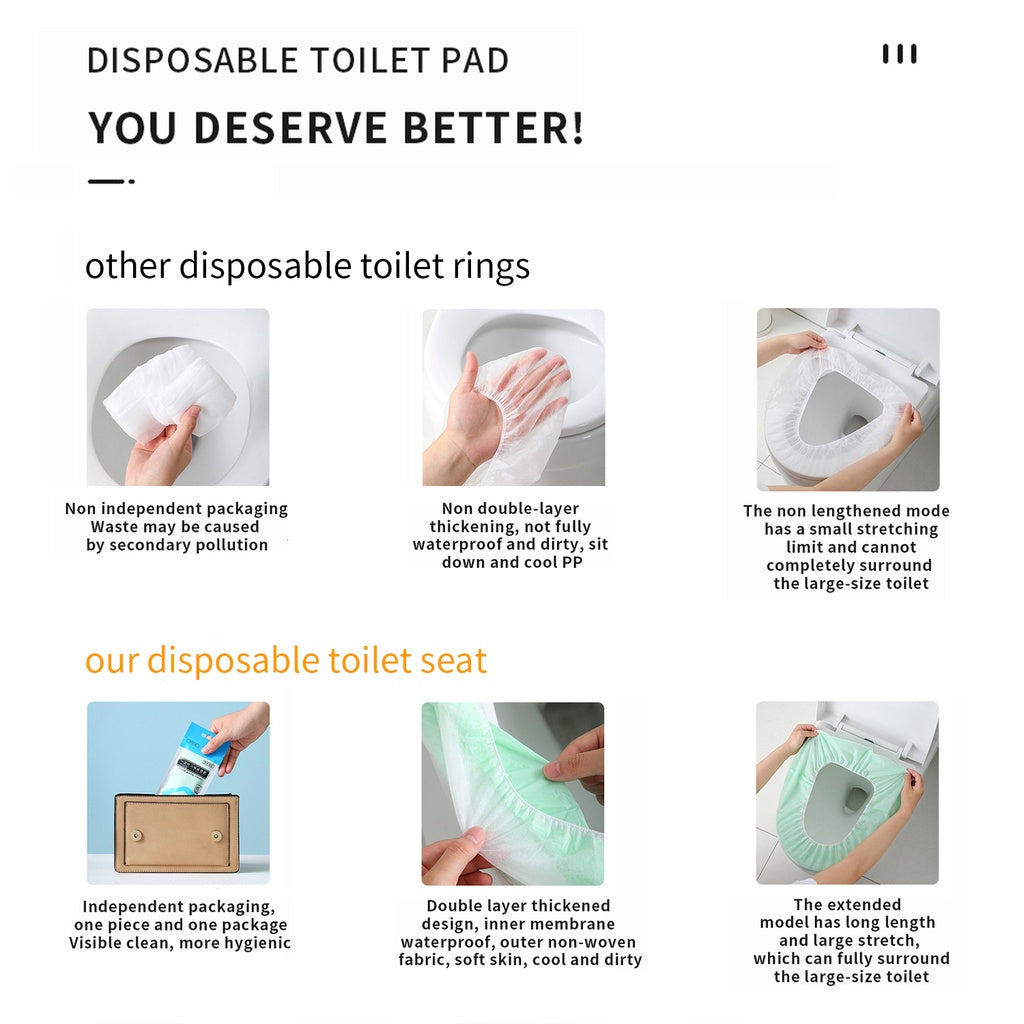 DISPOSABLE TOILET PAD

YOU DESERVE BETTER!

other disposable toilet rings

Non independent packaging
Waste may be caused
by secondary pollution

Non double-layer
thickening, not fully
waterproof and dirty, sit
down and cool PP

The non lengthened mode
has a small stretching
limit and cannot
completely surround
the large-size toilet

our disposable toilet seat

Independent packaging,
one piece and one package
Visible clean, more hygienic

Double layer thickened
design, inner membrane
waterproof, outer non-woven
fabric, soft skin, cool and dirty

The extended
model has long length
and large stretch,
which can fully surround
the large-size toilet