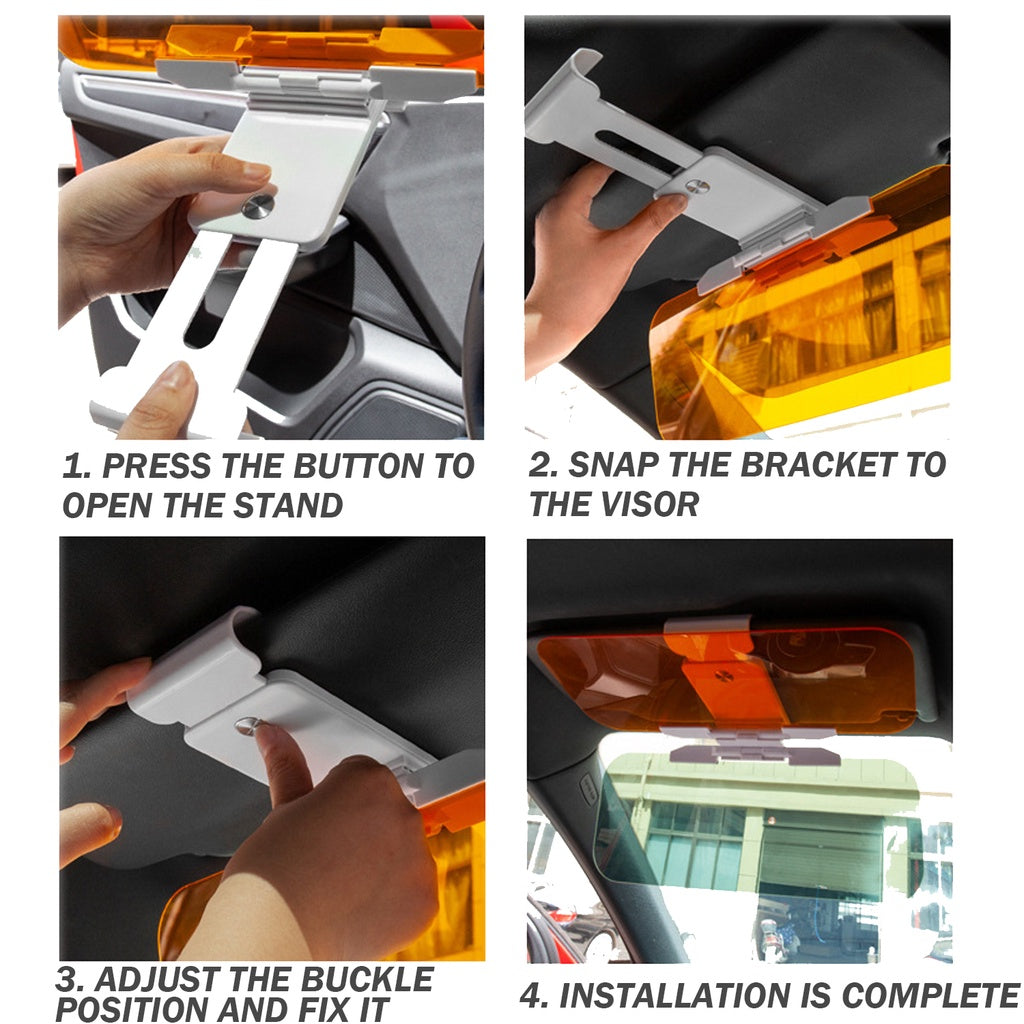 1. PRESS THE BUTTON TO OPEN THE STAND

2. SNAP THE BRACKET TO THE VISOR

3. ADJUST THE BUCKLE POSITION AND FIX IT

4. INSTALLATION IS COMPLETE